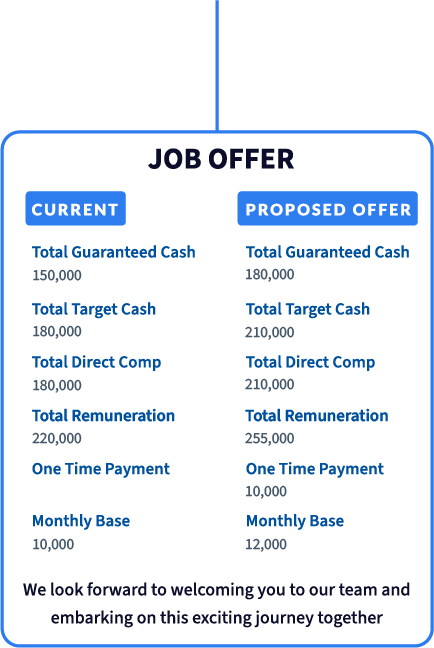 JOB OFFER

CURRENT

Total Guaranteed Cash
150,000

Total Target Cash
180,000

Total Direct Comp
180,000

Total Remuneration
220,000

One Time Payment

Monthly Base
10,000

PROPOSED OFFER

Total Guaranteed Cash
180,000

Total Target Cash
210,000

Total Direct Comp
210,000

Total Remuneration
255,000

One Time Payment
10,000

Monthly Base
12,000

We look forward to welcoming you to our team and embarking on this exciting journey together